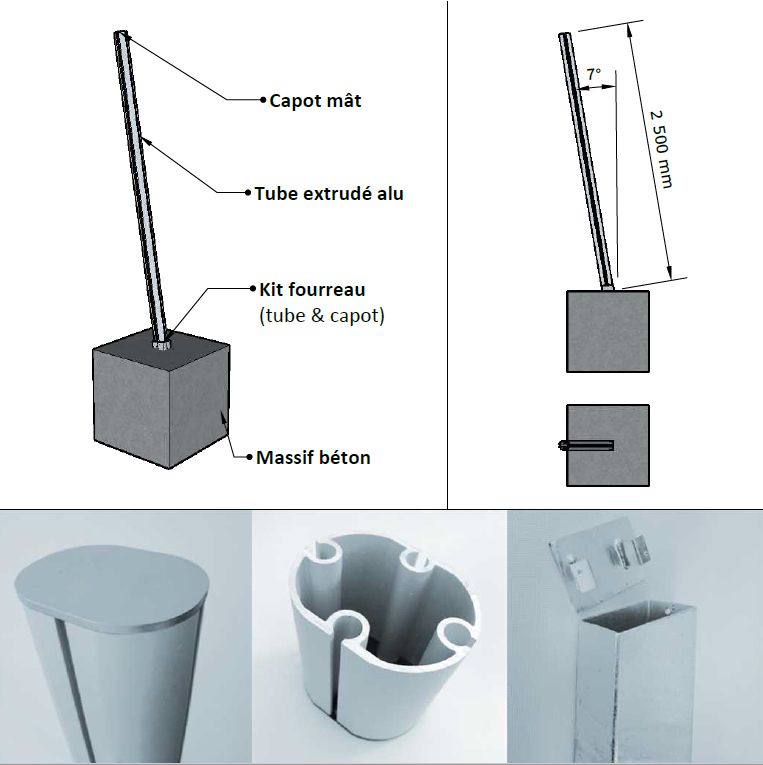 Capot mât

Tube extrudé alu

Kit fourreau
(tube & capot)

Massif béton

7°

2 500 mm